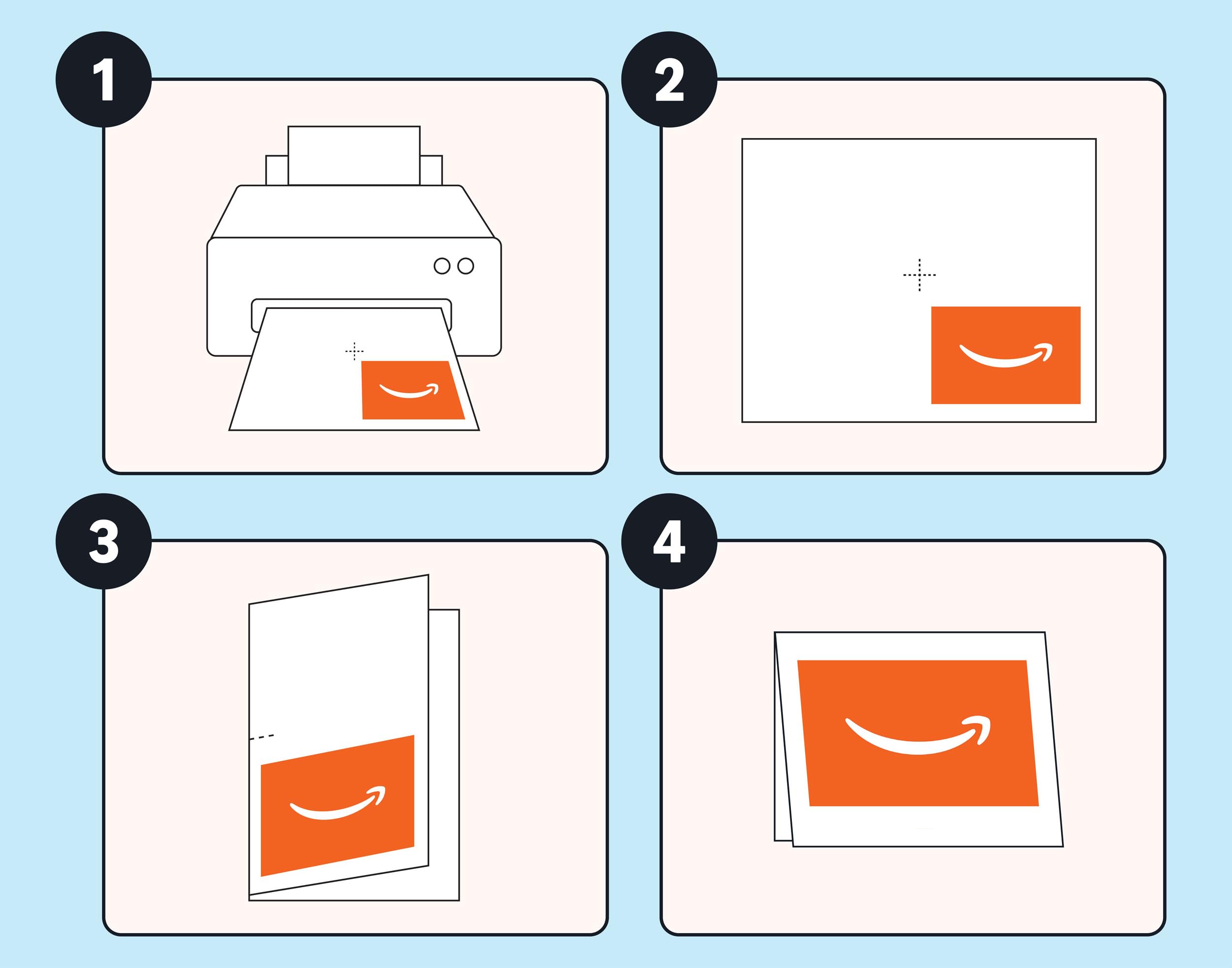 1

2

3

4